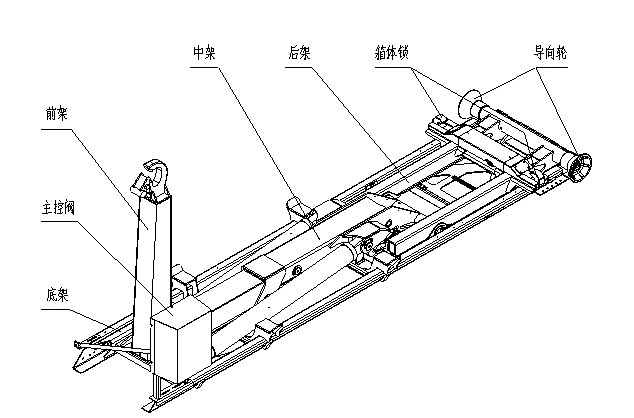 中架
后架
箱体锁
导向轮
前架
主控阀
底架